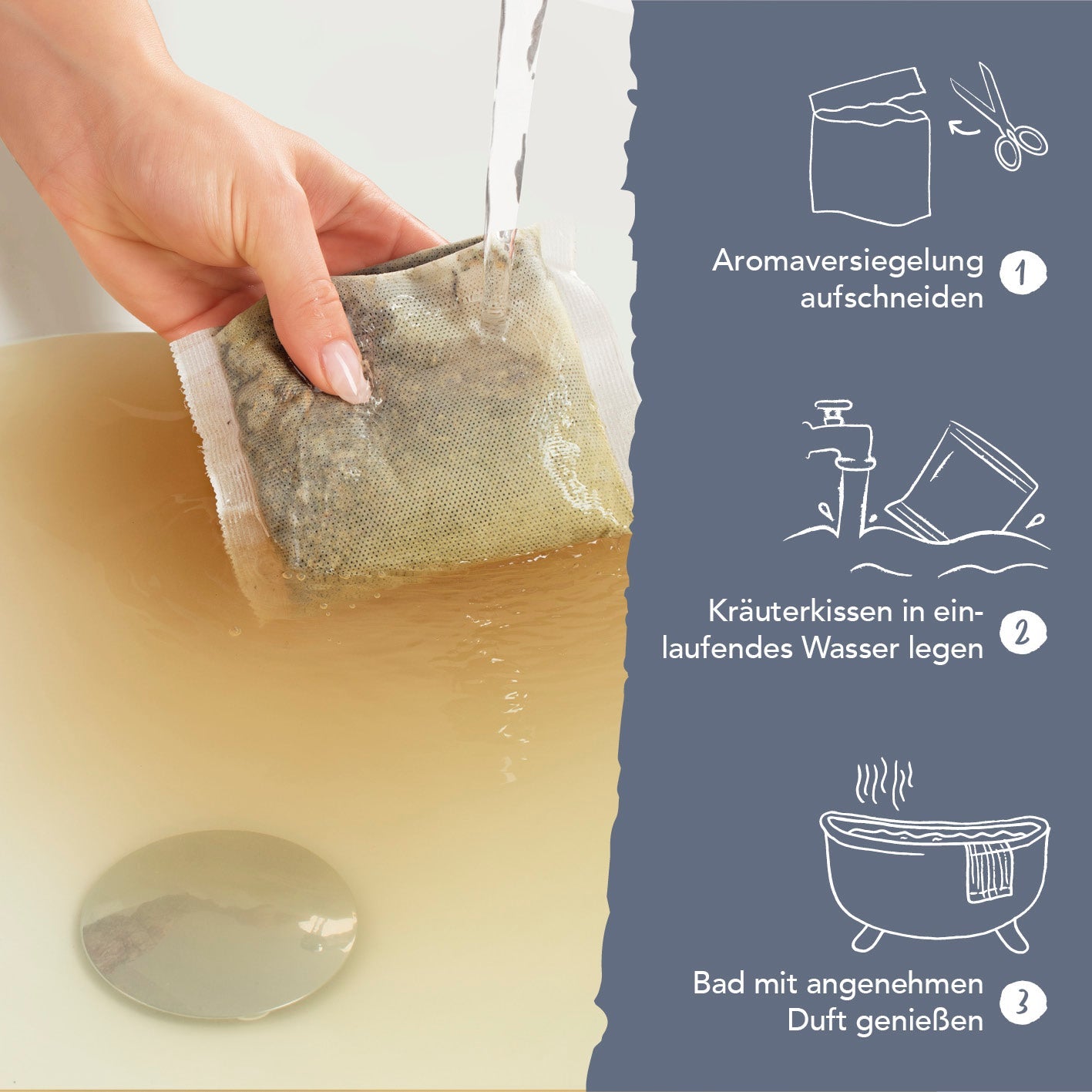 Aromaversiegelung aufschneiden 1

Kräuterkissen in einlaufendes Wasser legen 2

Bad mit angenehmen Duft genießen 3